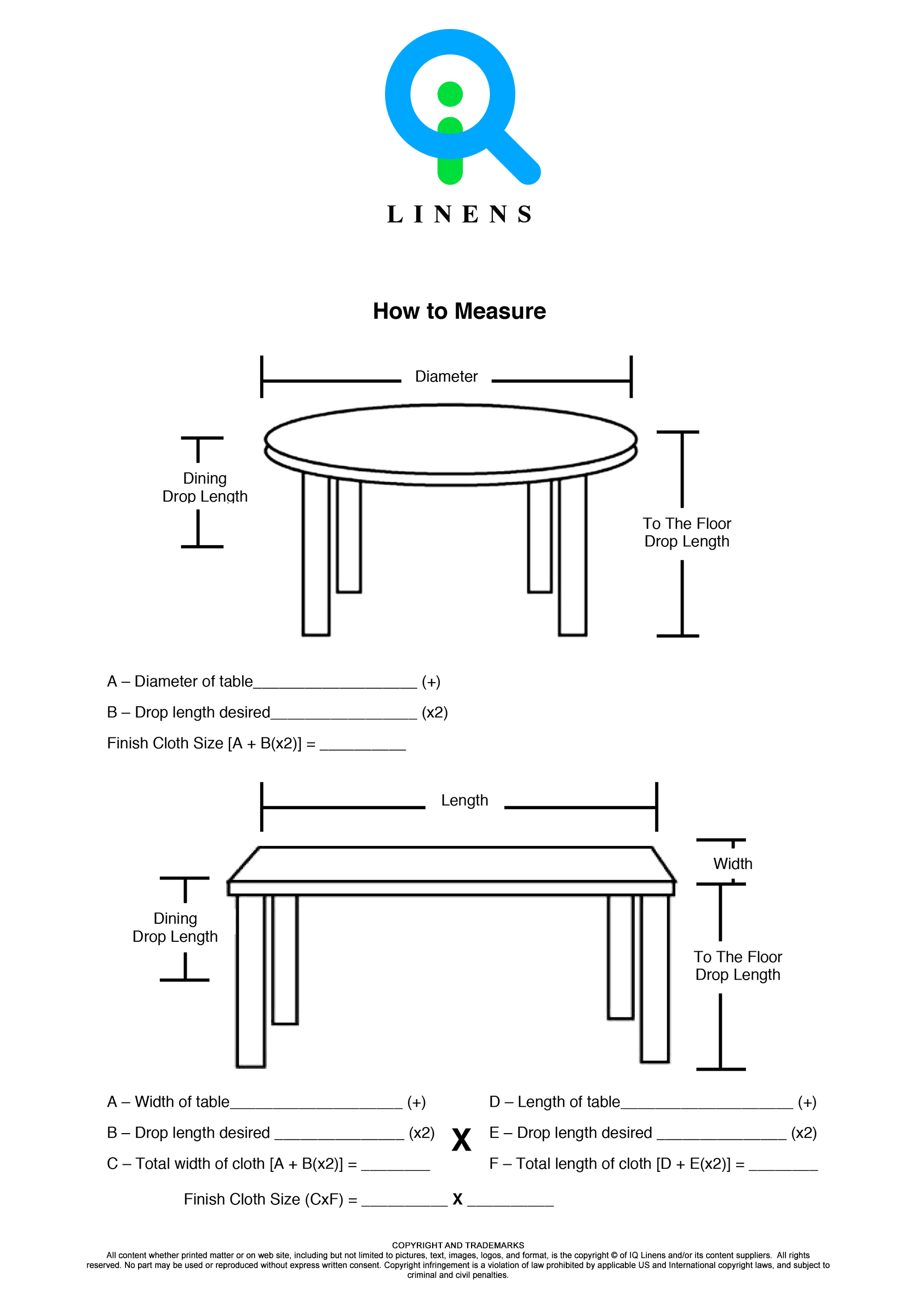 LINENS

How to Measure

Diameter

Dining Drop Length

To The Floor Drop Length

A – Diameter of table___________________ (+)

B – Drop length desired_________________ (x2)

Finish Cloth Size [A + B(x2)] = __________

Length

Width

Dining Drop Length

To The Floor Drop Length

A – Width of table____________________ (+)

B – Drop length desired _______________ (x2)

C – Total width of cloth [A + B(x2)] = ________

X

D – Length of table____________________ (+)

E – Drop length desired _______________ (x2)

F – Total length of cloth [D + E(x2)] = ________

Finish Cloth Size (CxF) = __________ X __________

COPYRIGHT AND TRADEMARKS
All content whether printed matter or on web site, including but not limited to pictures, text, images, logos, and format, is the copyright © of IQ Linens and/or its content suppliers. All rights reserved. No part may be used or reproduced without express written consent. Copyright infringement is a violation of law prohibited by applicable US and International copyright laws, and subject to criminal and civil penalties.